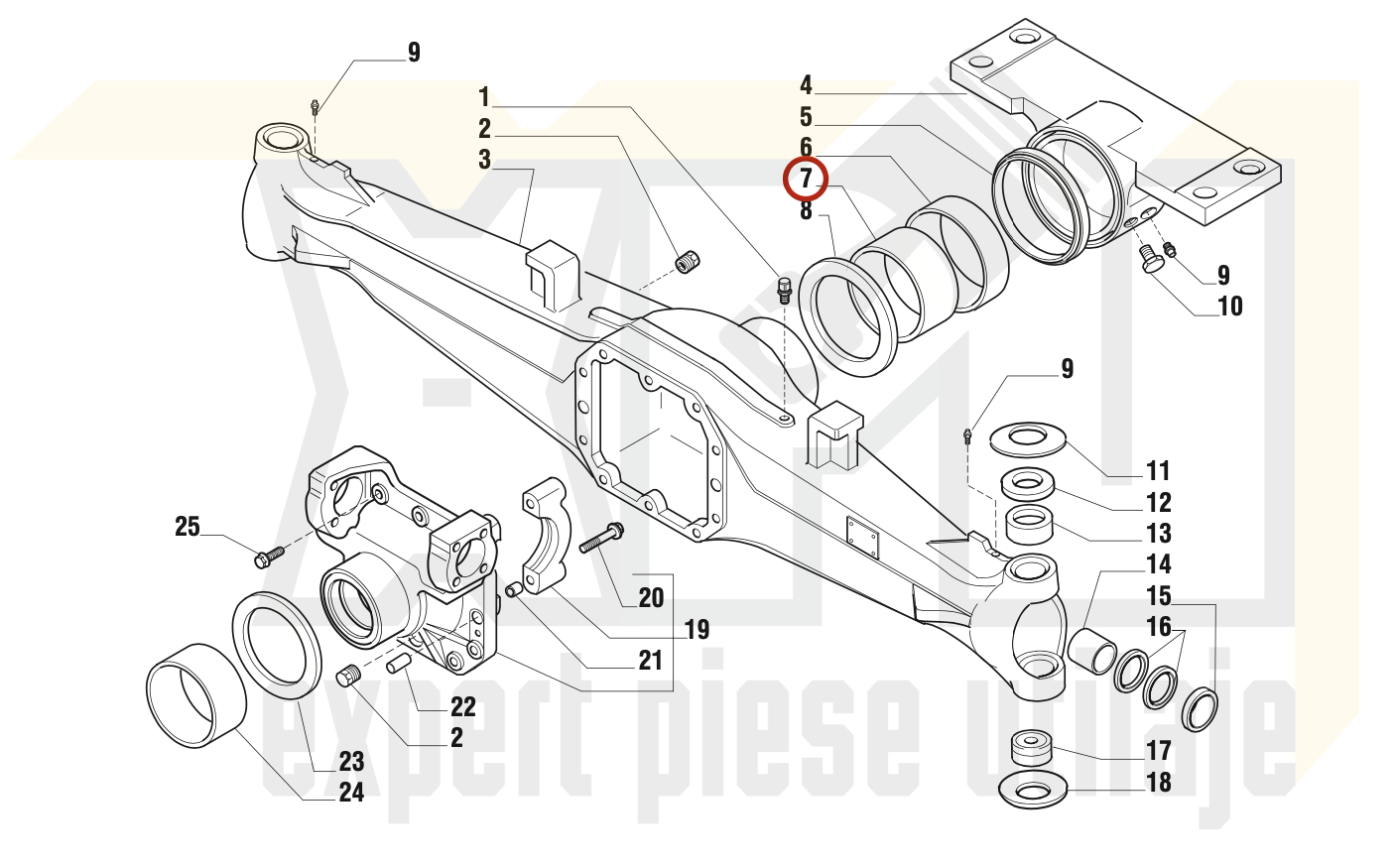 9
1
2
3
4
5
6
7
8
9
10
9
11
12
13
14
15
16
17
18
25
20
19
21
22
2
23
24
expert piese utilaje