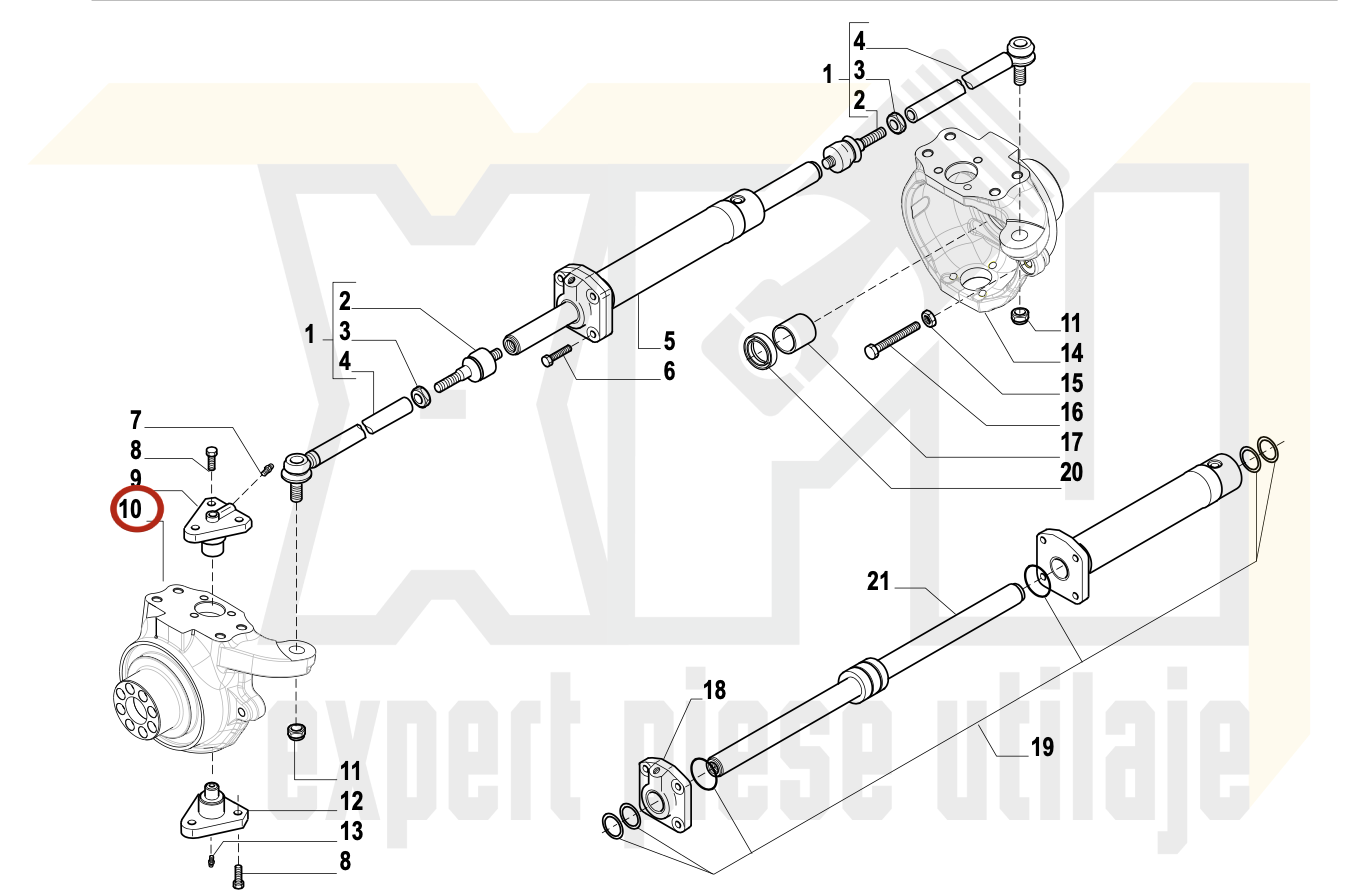 4
1
3
2
2
1
3
4
5
6
7
8
9
10
11
14
15
16
17
20
21
18
19
11
12
13
8
expert piese utilaje