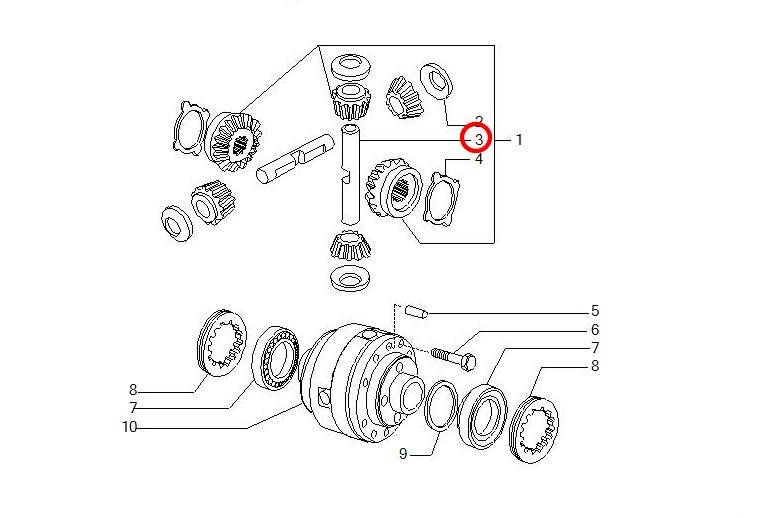 2
3
1
4
5
6
7
8
8
7
10
9