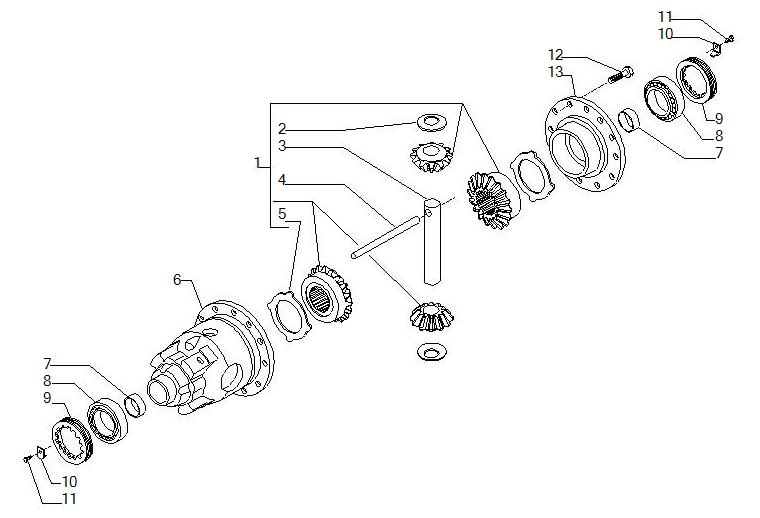 11
10
12
13
9
8
7
2
3
1
4
5
6
7
8
9
10
11