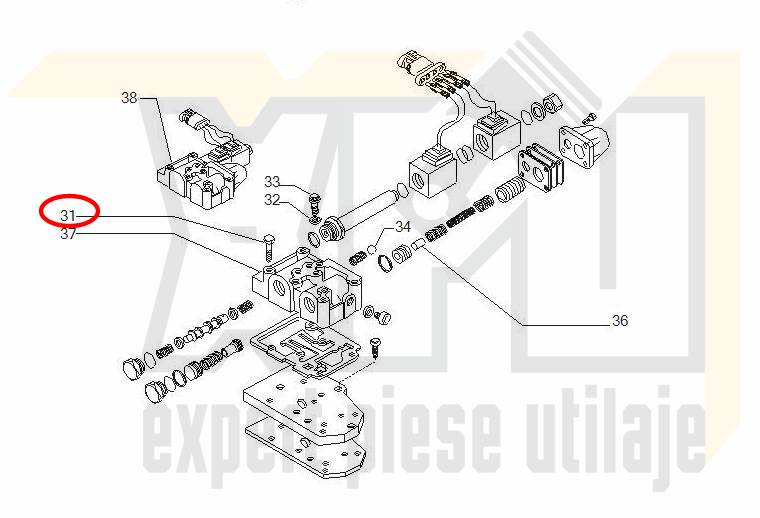 38
33
32
31
37
34
36
expert piese utilaje